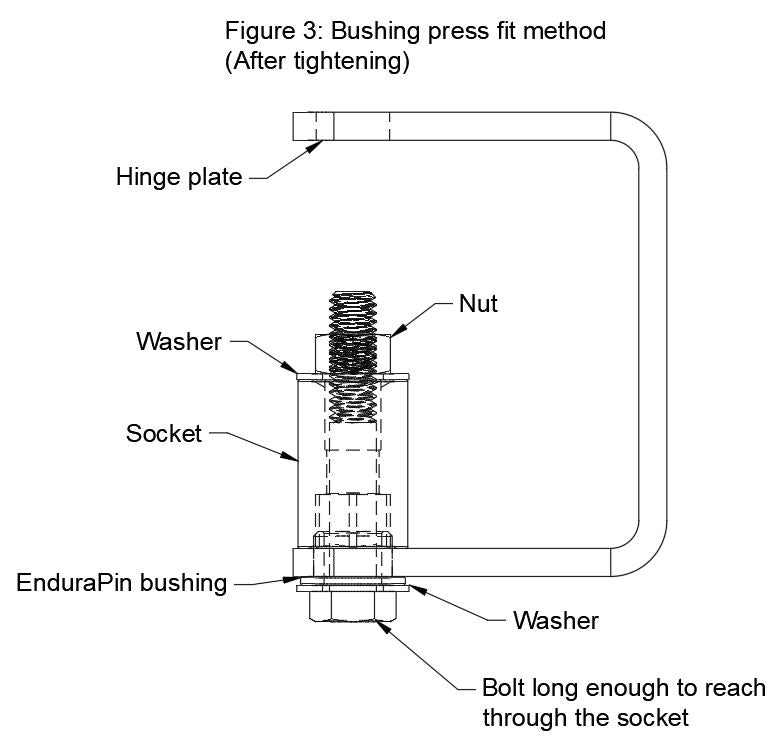 Figure 3: Bushing press fit method
(After tightening)

Hinge plate

Nut

Washer

Socket

EnduraPin bushing

Washer

Bolt long enough to reach through the socket